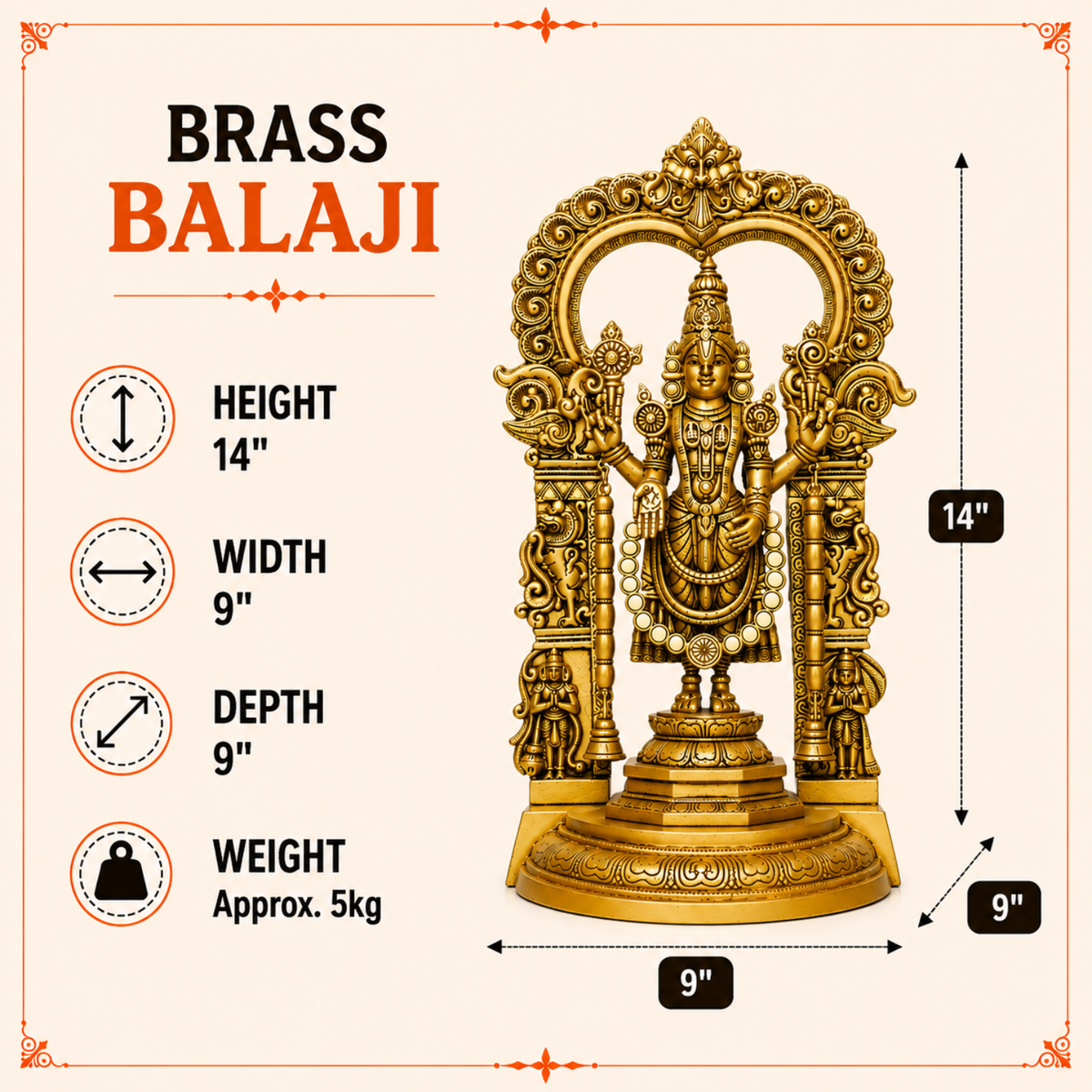 BRASS
BALAJI

HEIGHT
14"

WIDTH
9"

DEPTH
9"

WEIGHT
Approx. 5kg

14"

9"

9"