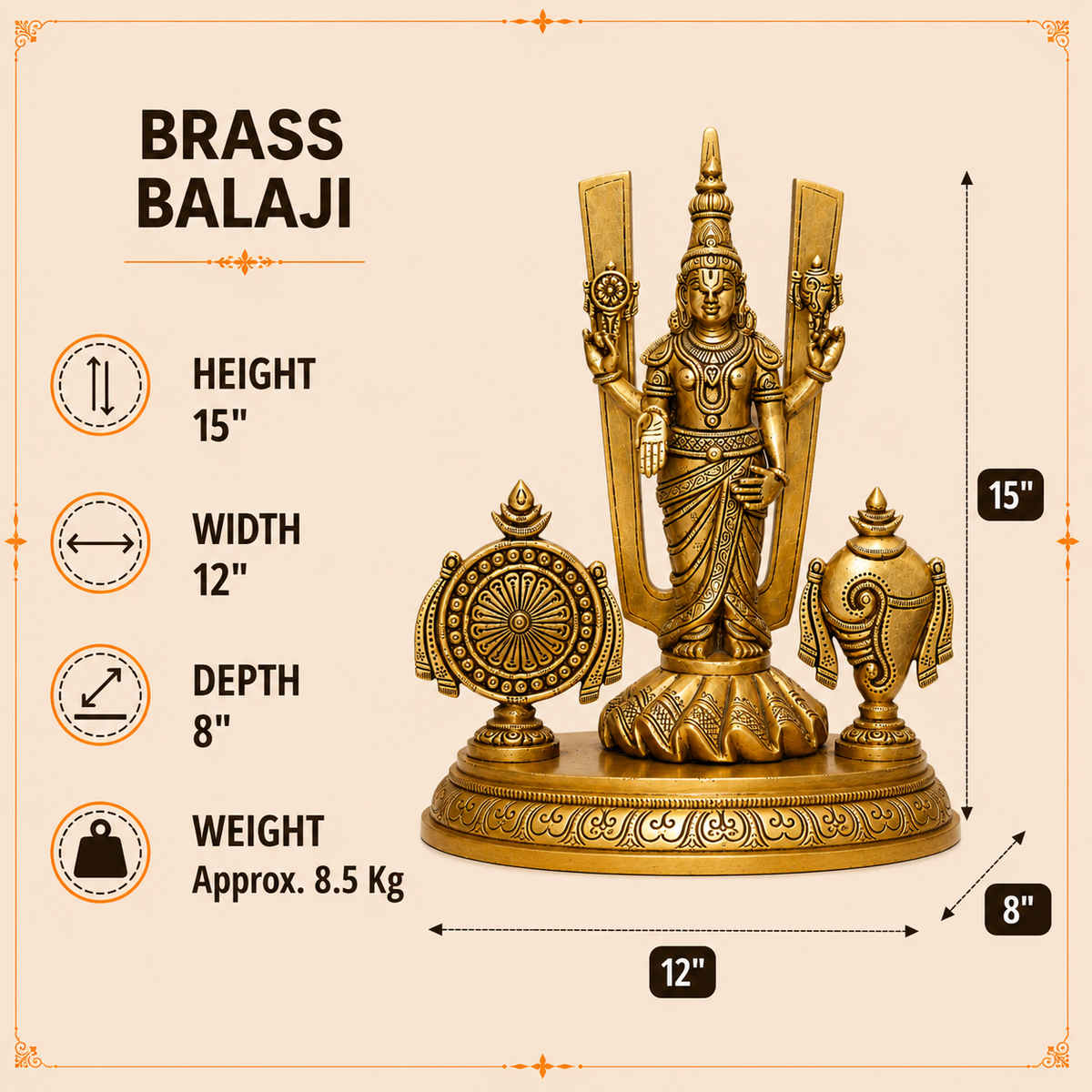 BRASS
BALAJI

HEIGHT
15"

WIDTH
12"

DEPTH
8"

WEIGHT
Approx. 8.5 Kg

15"

8"

12"